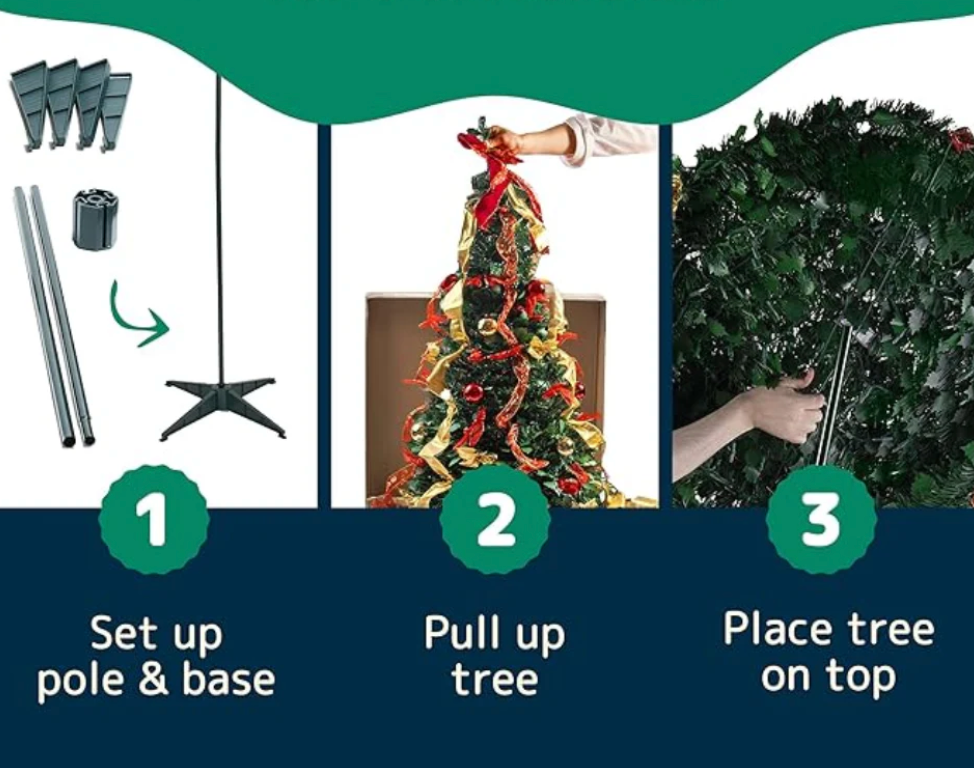 1

Set up pole & base

2

Pull up tree

3

Place tree on top